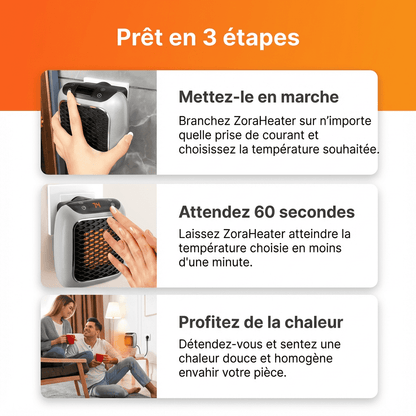 Prêt en 3 étapes

Mettez-le en marche
Branchez ZoraHeater sur n'importe quelle prise de courant et choisissez la température souhaitée.

Attendez 60 secondes
Laissez ZoraHeater atteindre la température choisie en moins d'une minute.

Profitez de la chaleur
Détendez-vous et sentez une chaleur douce et homogène envahir votre pièce.